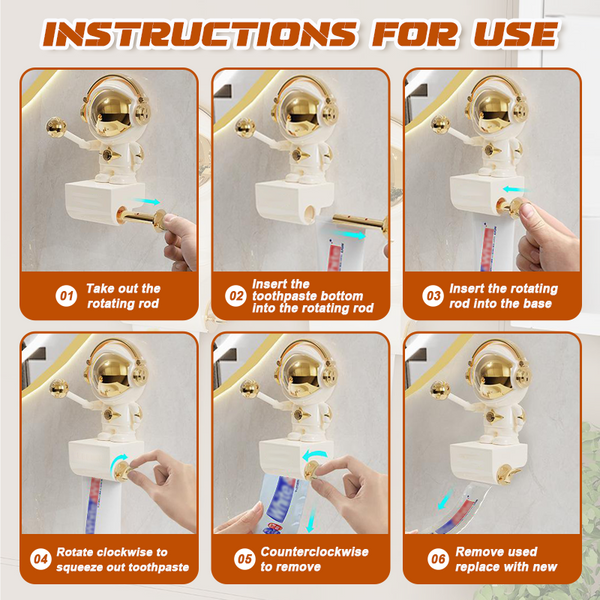 INSTRUCTIONS FOR USE

01 Take out the rotating rod

02 Insert the toothpaste bottom into the rotating rod

03 Insert the rotating rod into the base

04 Rotate clockwise to squeeze out toothpaste

05 Counterclockwise to remove

06 Remove used replace with new