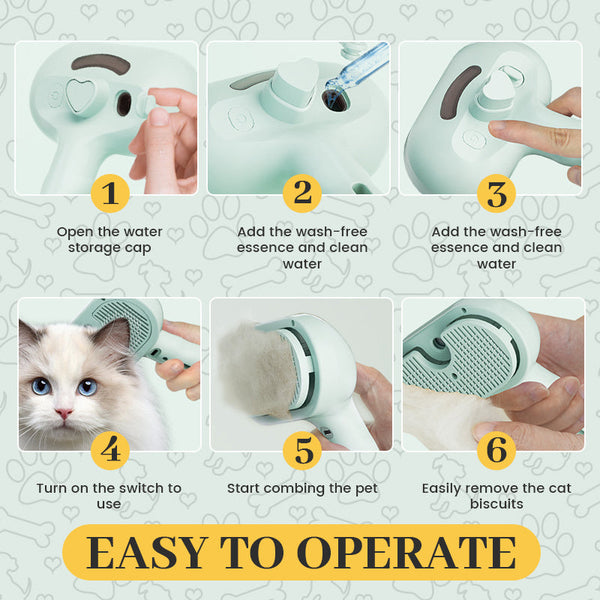 1

Open the water storage cap

2

Add the wash-free essence and clean water

3

Add the wash-free essence and clean water

4

Turn on the switch to use

5

Start combing the pet

6

Easily remove the cat biscuits

EASY TO OPERATE