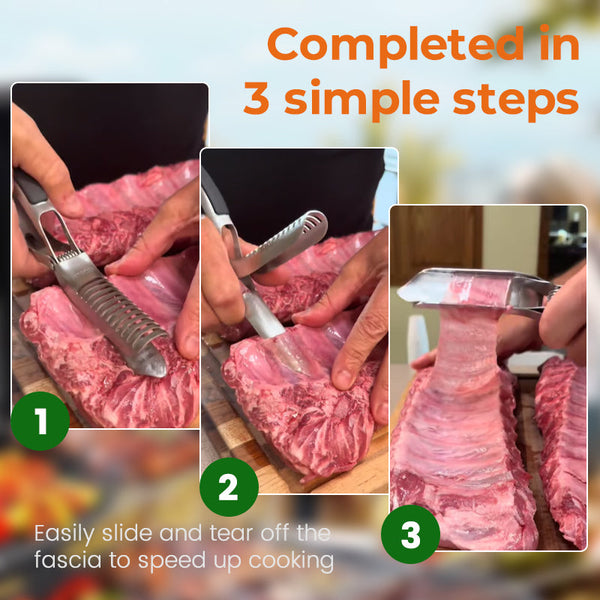 Completed in 3 simple steps

1

2

3

Easily slide and tear off the fascia to speed up cooking