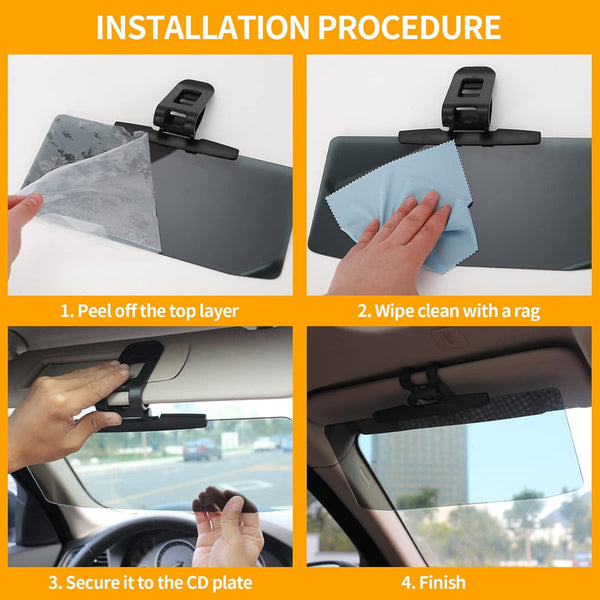 INSTALLATION PROCEDURE

1. Peel off the top layer

2. Wipe clean with a rag

3. Secure it to the CD plate

4. Finish