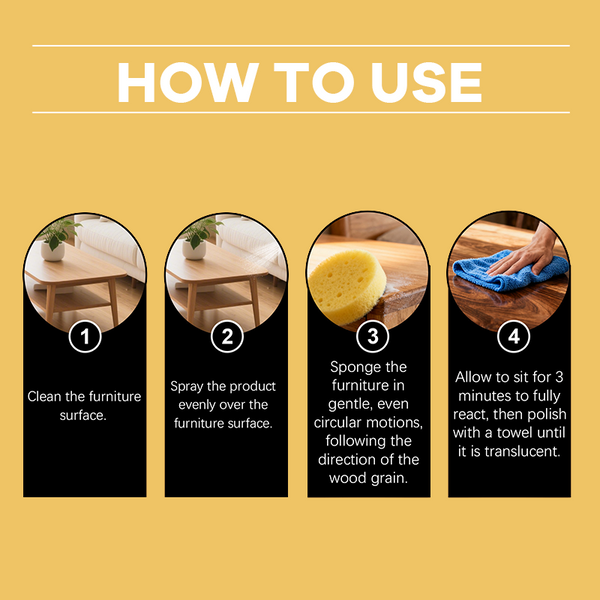 HOW TO USE

1

Clean the furniture surface.

2

Spray the product evenly over the furniture surface.

3

Sponge the furniture in gentle, even circular motions, following the direction of the wood grain.

4

Allow to sit for 3 minutes to fully react, then polish with a towel until it is translucent.